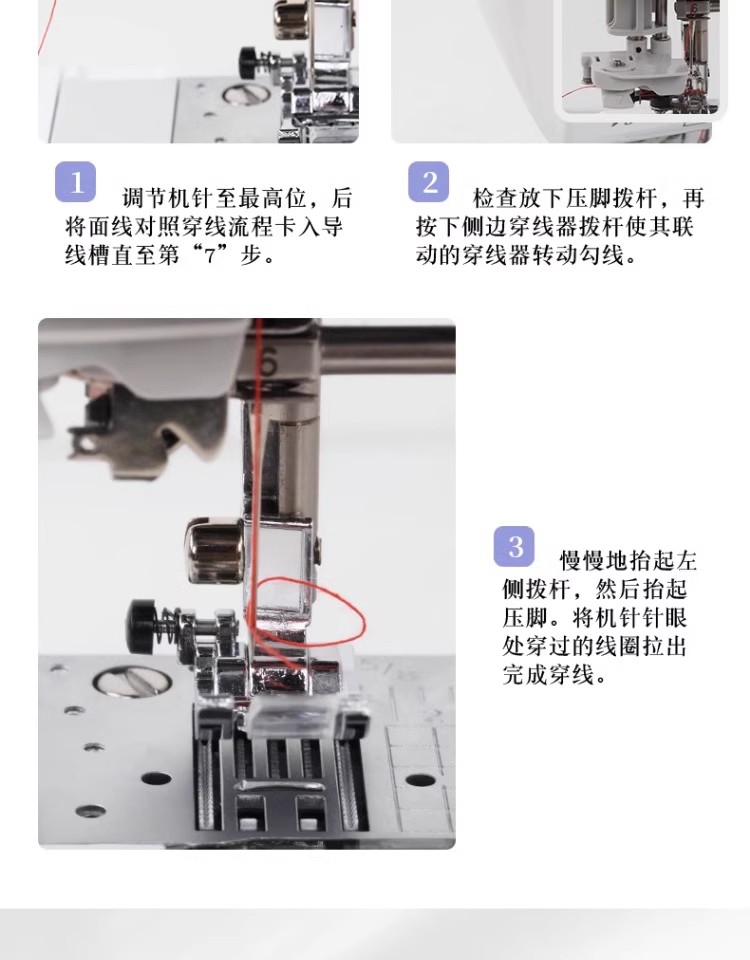 1 调节机针至最高位，后将面线对照穿线流程卡入导线槽直至第“7”步。

2 检查放下压脚拨杆，再按下侧边穿线器拨杆使其联动的穿线器转动勾线。

6

3 慢慢地抬起左侧拨杆，然后抬起压脚。将机针针眼处穿过的线圈拉出完成穿线。