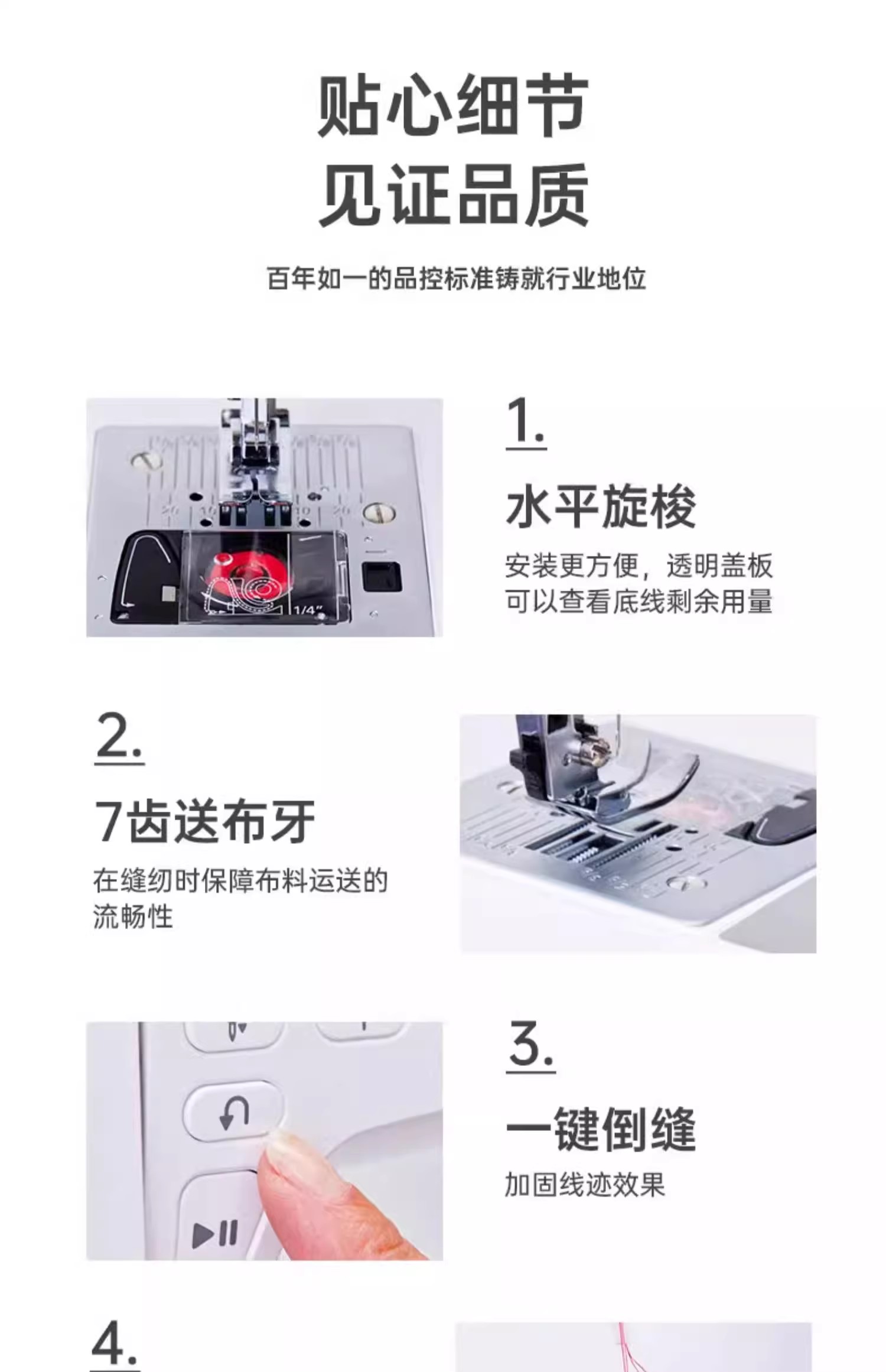 贴心细节
见证品质

百年如一的品控标准铸就行业地位

1/4"

1.

水平旋梭

安装更方便，透明盖板可以查看底线剩余用量

2.

7齿送布牙

在缝纫时保障布料运送的流畅性

3.

一键倒缝

加固线迹效果

4.